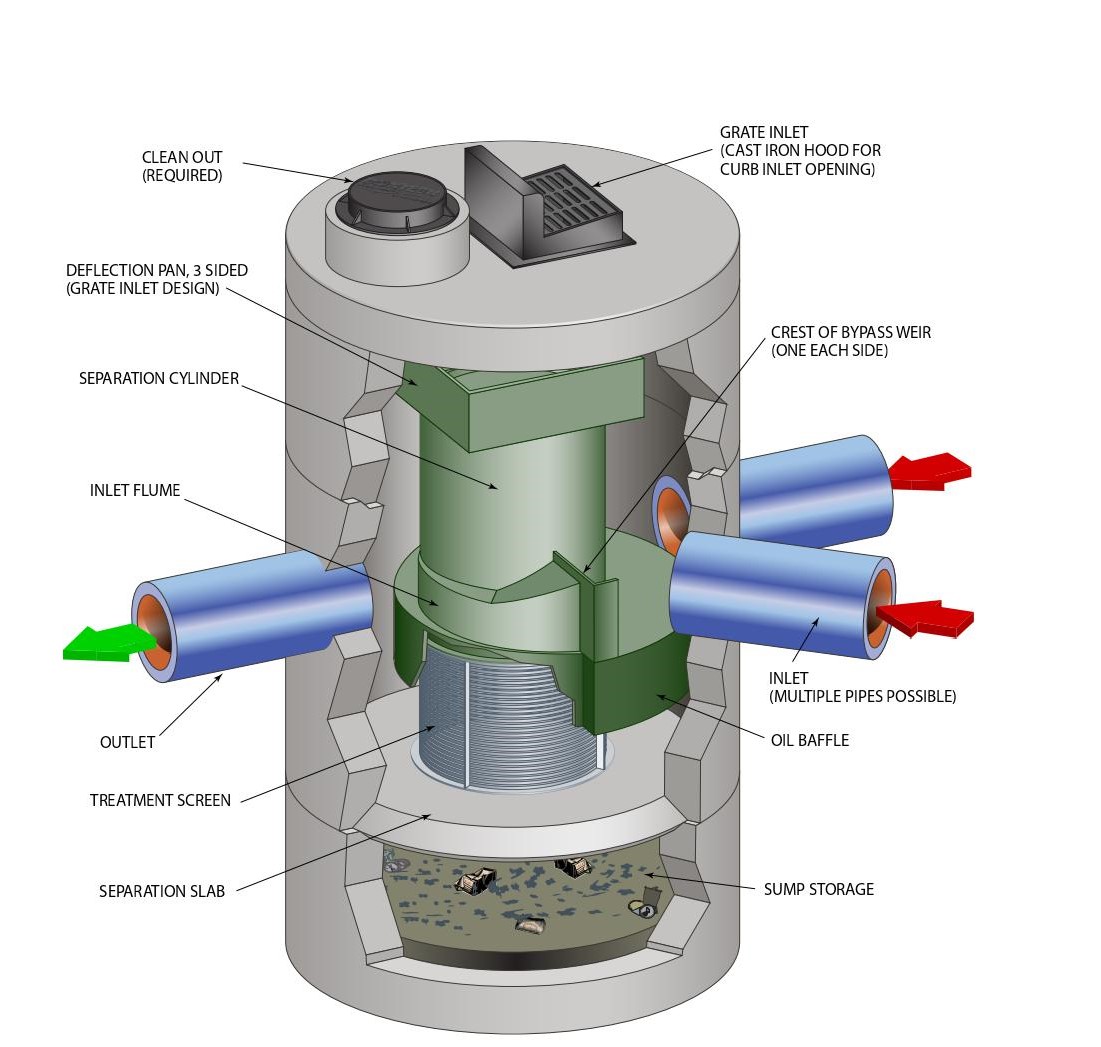 CLEAN OUT
(REQUIRED)

GRATE INLET
(CAST IRON HOOD FOR CURB INLET OPENING)

DEFLECTION PAN, 3 SIDED
(GRATE INLET DESIGN)

CREST OF BYPASS WEIR
(ONE EACH SIDE)

SEPARATION CYLINDER

INLET FLUME

INLET
(MULTIPLE PIPES POSSIBLE)

OUTLET

OIL BAFFLE

TREATMENT SCREEN

SEPARATION SLAB

SUMP STORAGE